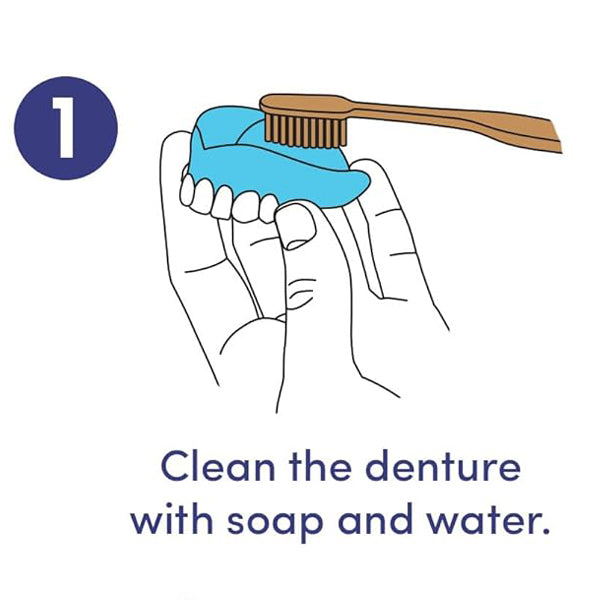 1

Clean the denture with soap and water.