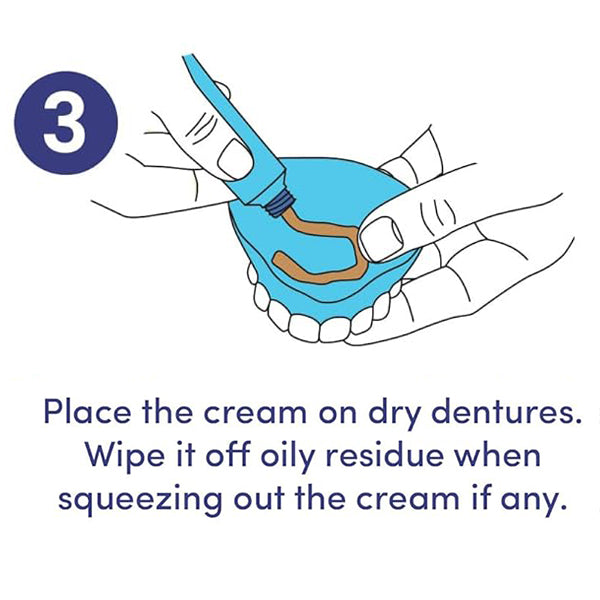 3

Place the cream on dry dentures. Wipe it off oily residue when squeezing out the cream if any.